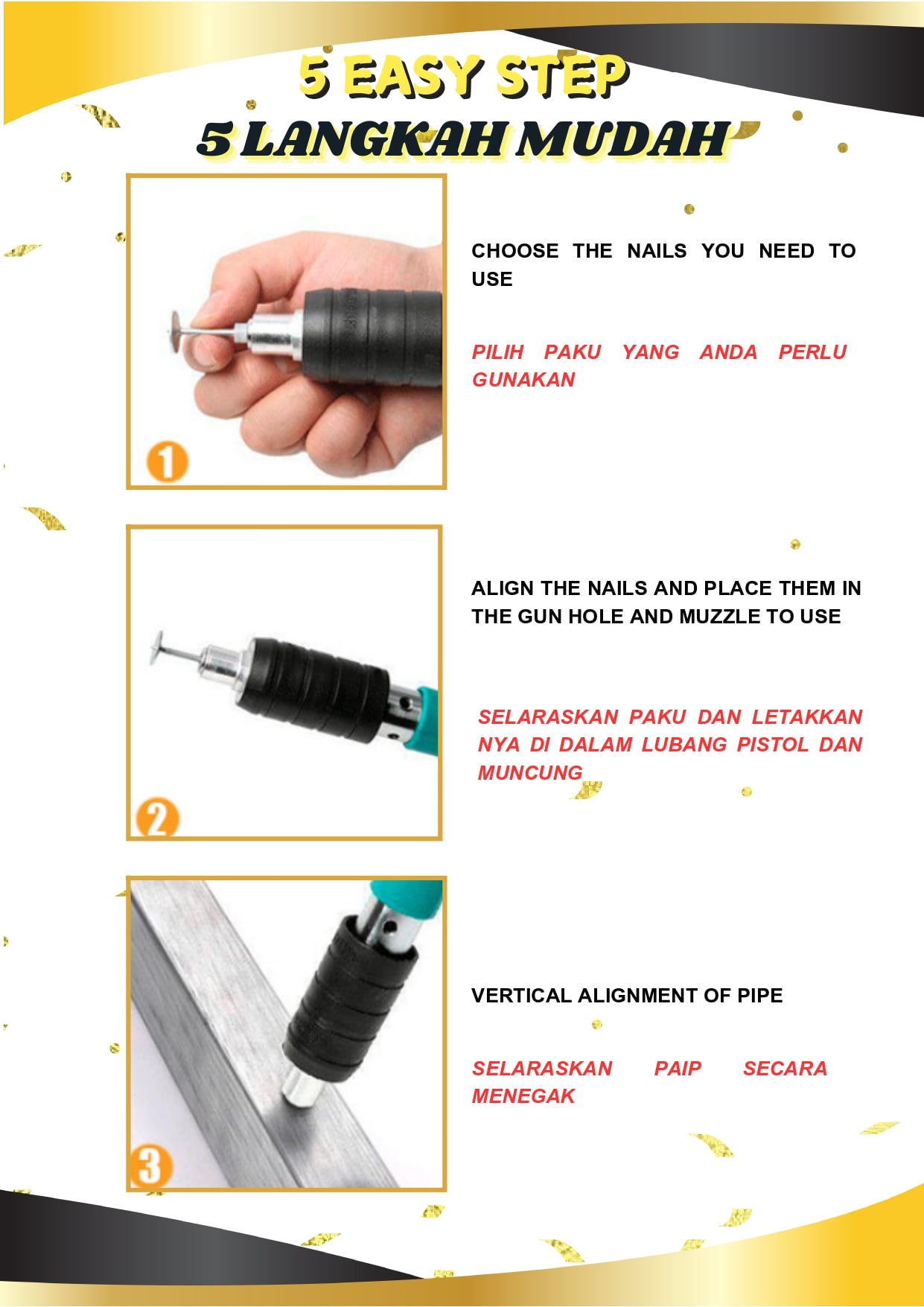 5 EASY STEP
5 LANGKAH MUDAH

1

CHOOSE THE NAILS YOU NEED TO USE

PILIH PAKU YANG ANDA PERLU GUNAKAN

2

ALIGN THE NAILS AND PLACE THEM IN THE GUN HOLE AND MUZZLE TO USE

SELARASKAN PAKU DAN LETAKKAN NYA DI DALAM LUBANG PISTOL DAN MUNCUNG

3

VERTICAL ALIGNMENT OF PIPE

SELARASKAN PAIP SECARA MENEGAK